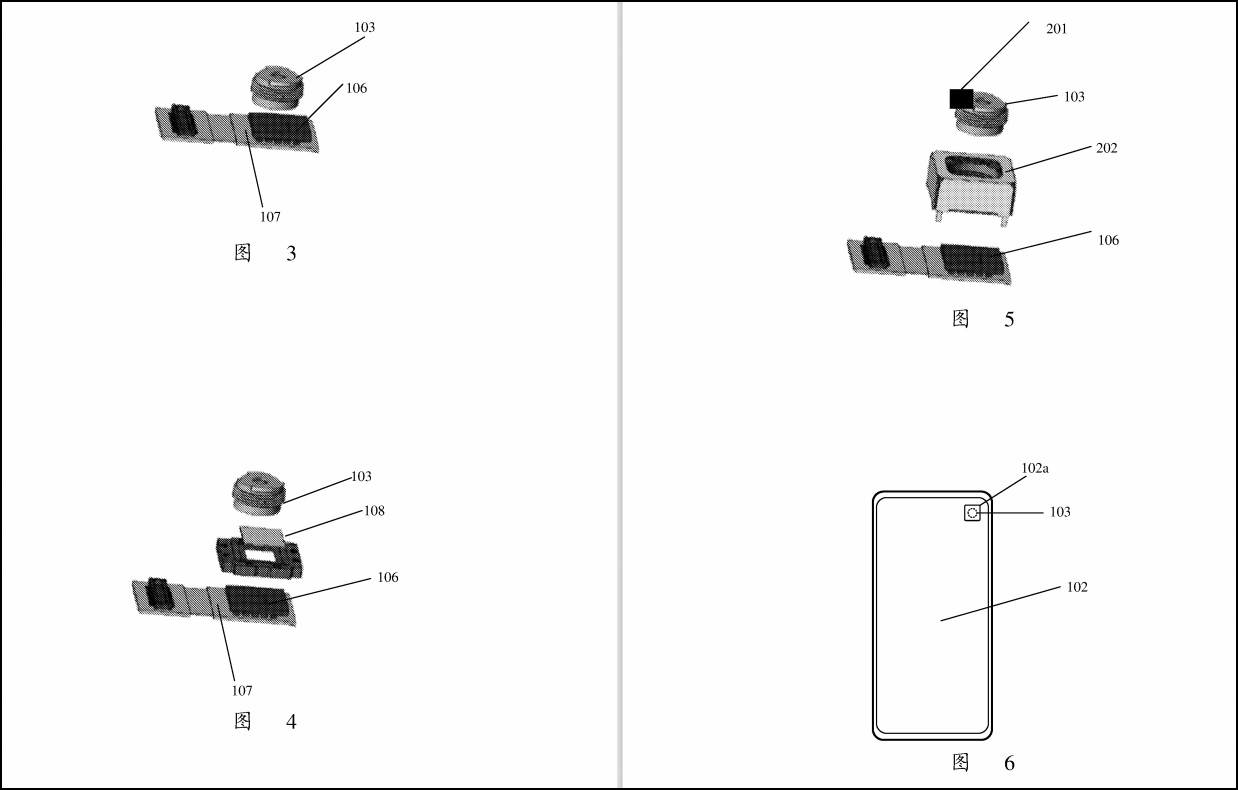 103

106

107

图 3

103

108

106

107

图 4

201

103

202

106

图 5

102a

103

102

图 6